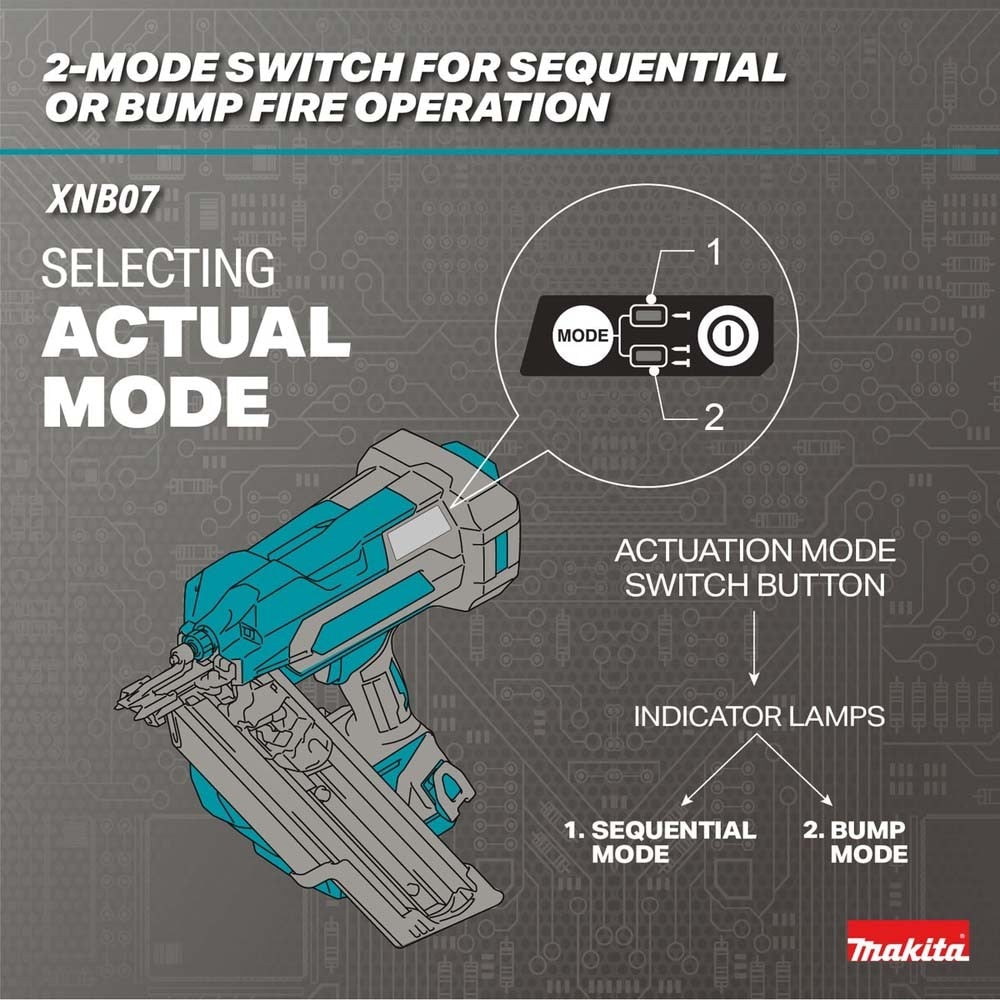 2-MODE SWITCH FOR SEQUENTIAL OR BUMP FIRE OPERATION

XNB07

SELECTING
ACTUAL
MODE

1

MODE

2

ACTUATION MODE SWITCH BUTTON

INDICATOR LAMPS

1. SEQUENTIAL MODE

2. BUMP MODE

makita