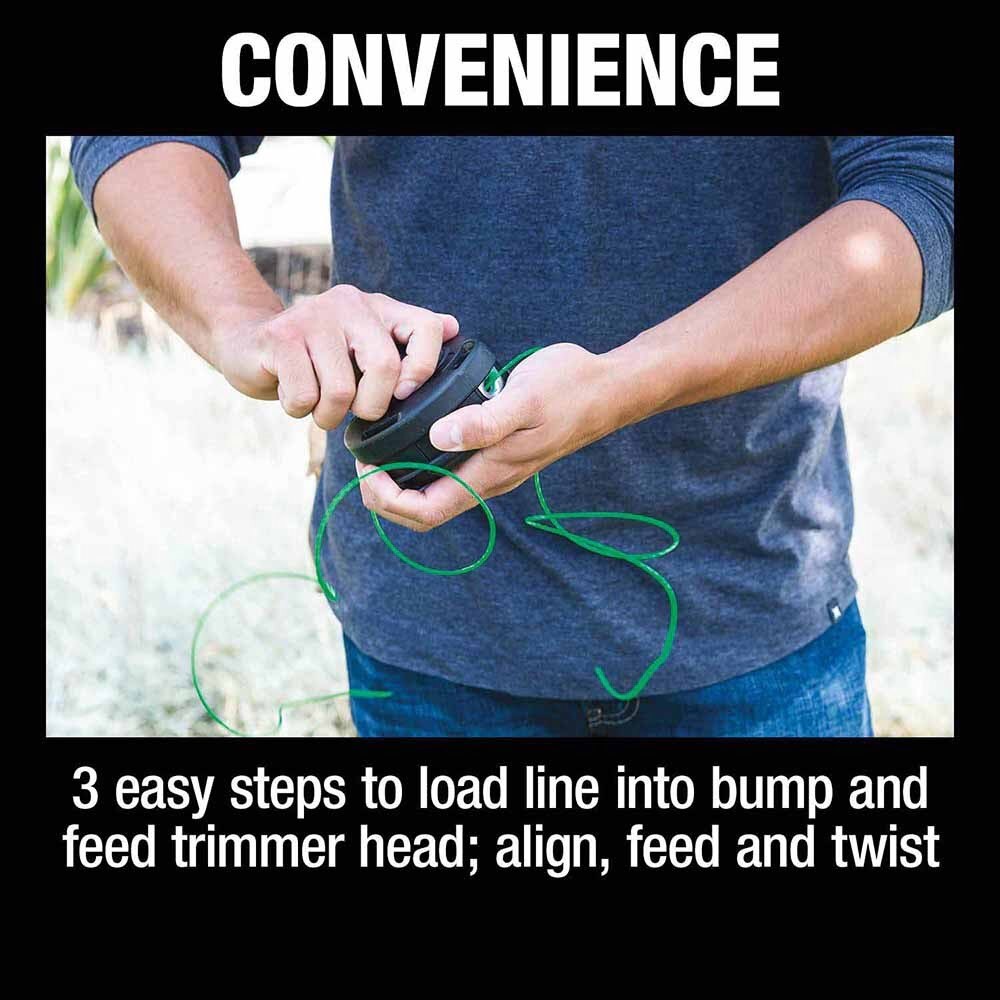 CONVENIENCE

3 easy steps to load line into bump and feed trimmer head; align, feed and twist